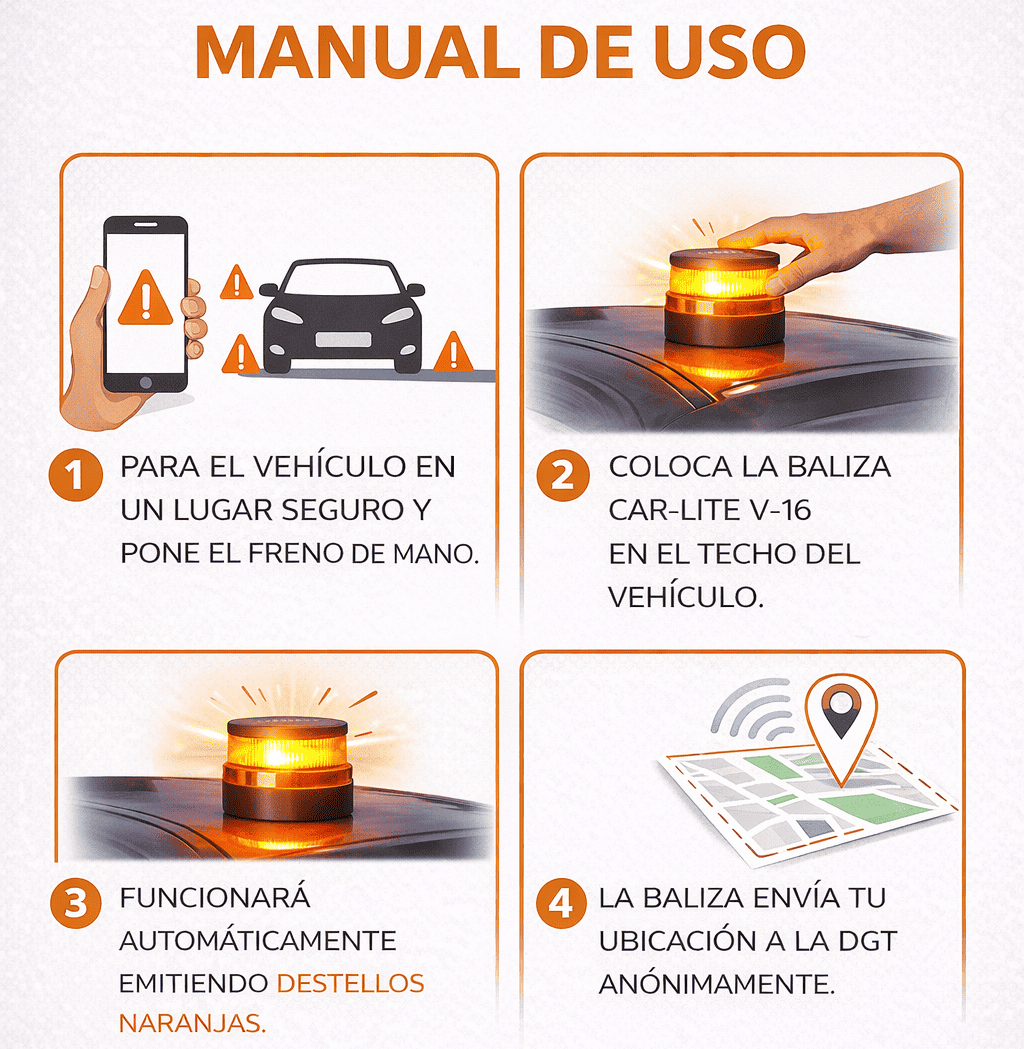 MANUAL DE USO

1 PARA EL VEHÍCULO EN UN LUGAR SEGURO Y PONE EL FRENO DE MANO.

2 COLOCA LA BALIZA CAR-LITE V-16 EN EL TECHO DEL VEHÍCULO.

3 FUNCIONARÁ AUTOMÁTICAMENTE EMITIENDO DESTELLOS NARANJAS.

4 LA BALIZA ENVÍA TU UBICACIÓN A LA DGT ANÓNIMAMENTE.